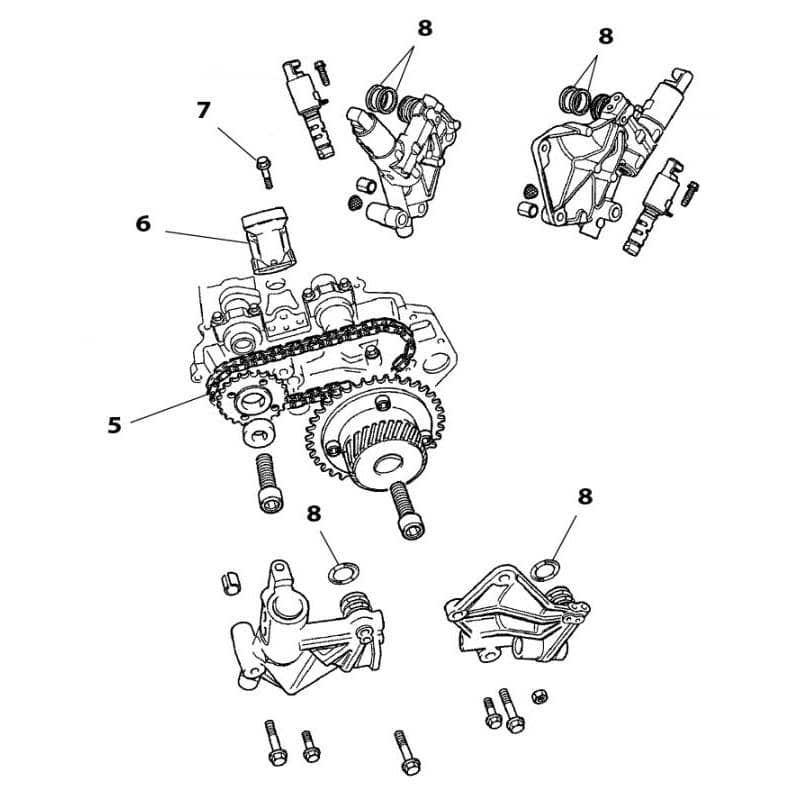 8
8
7
6
5
8
8