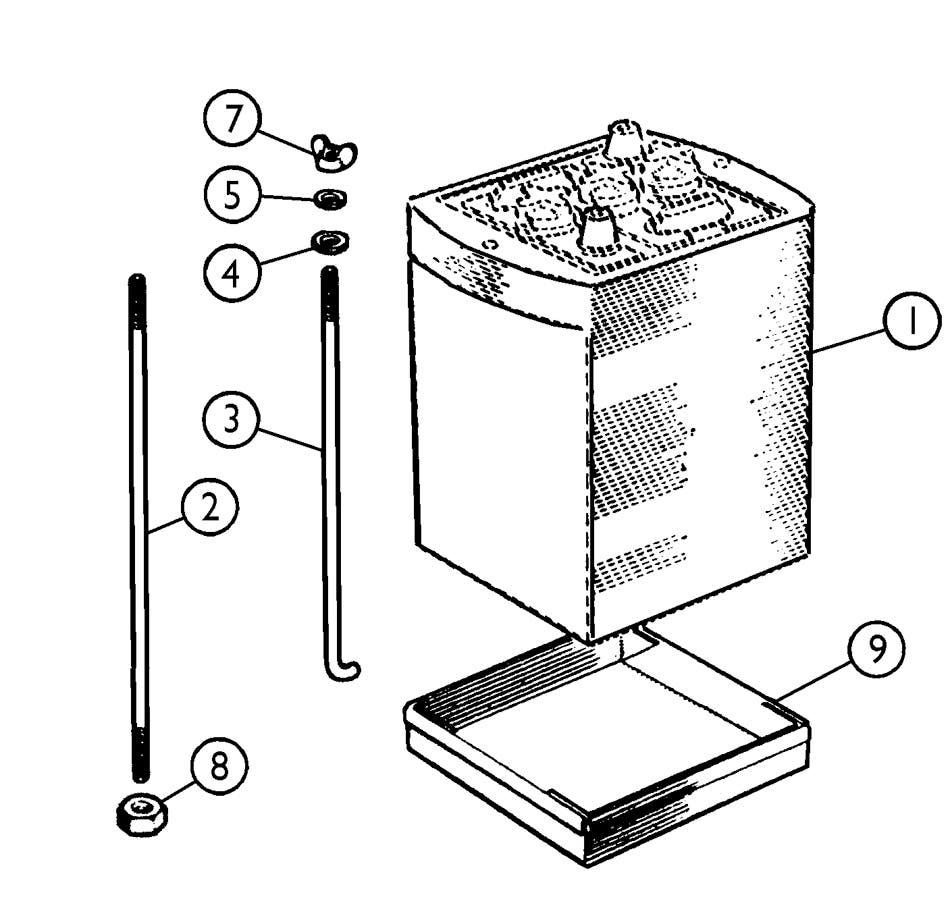 7
5
4
3
2
8
1
9