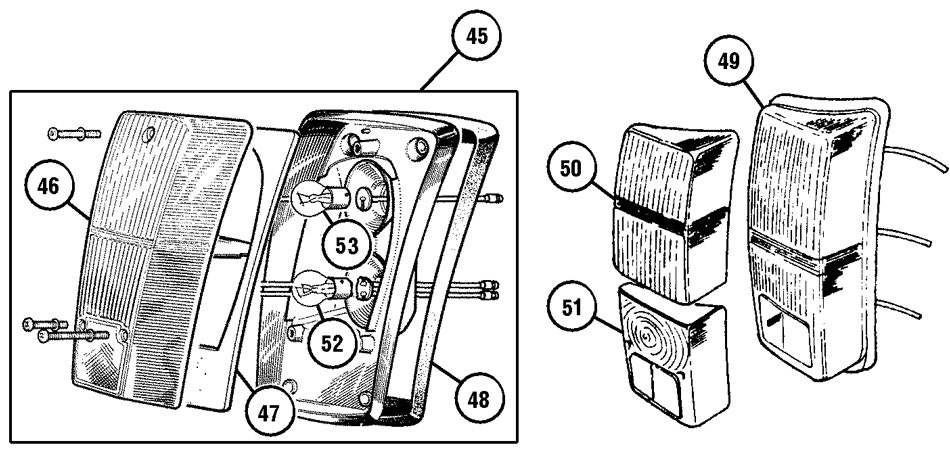 45
46
53
52
47
48
49
50
51