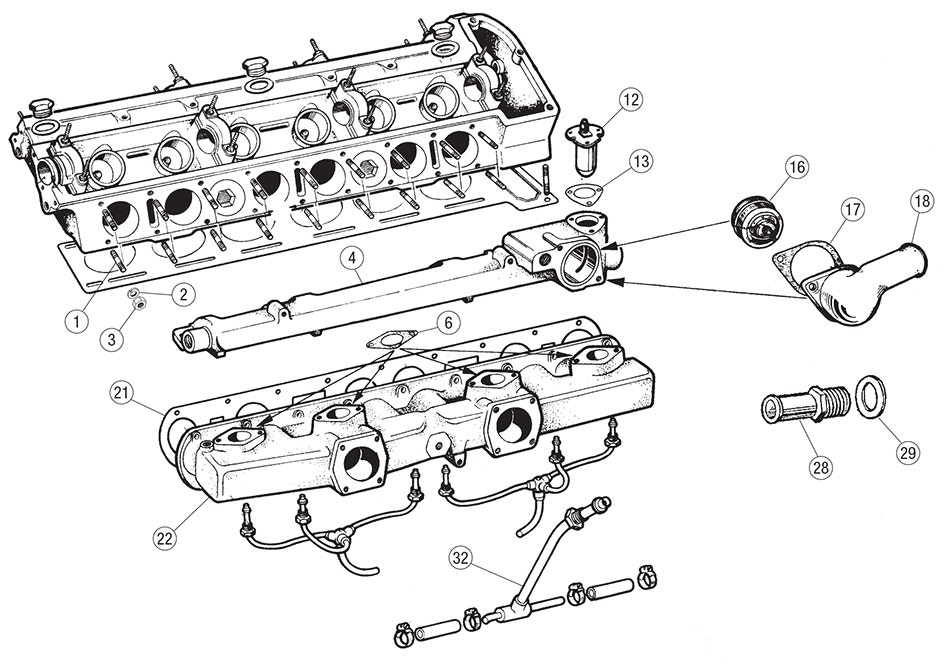 12
13
16
17
18
4
1
2
3
6
21
22
28
29
32