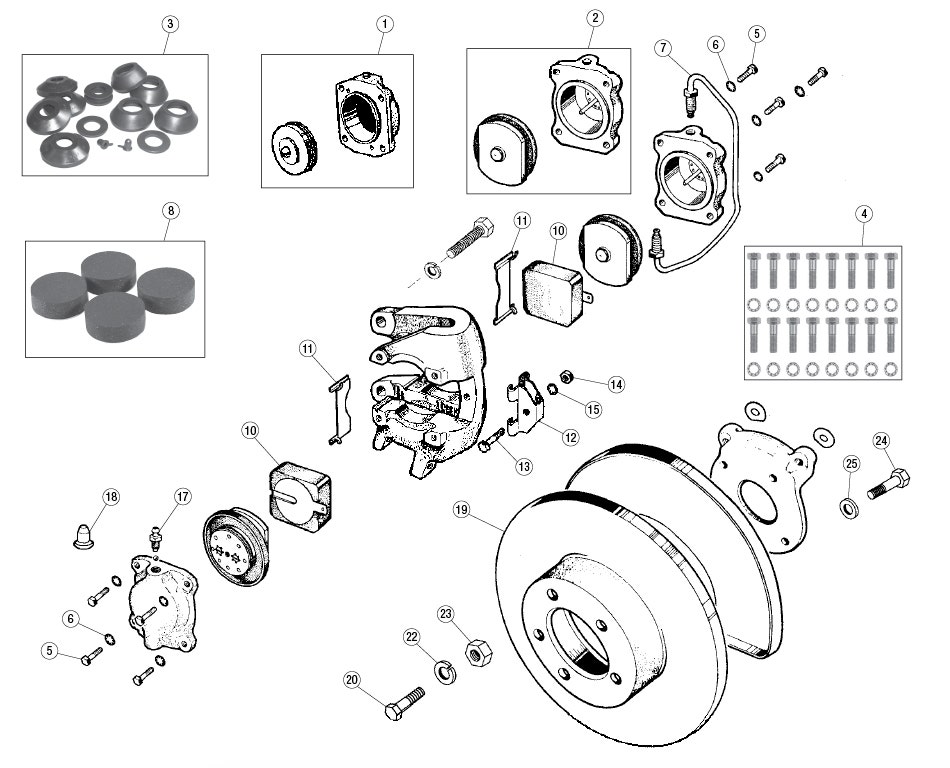 3
1
2
7
6
5
8
11
10
4
11
14
15
12
13
10
24
25
18
17
19
6
5
23
22
20