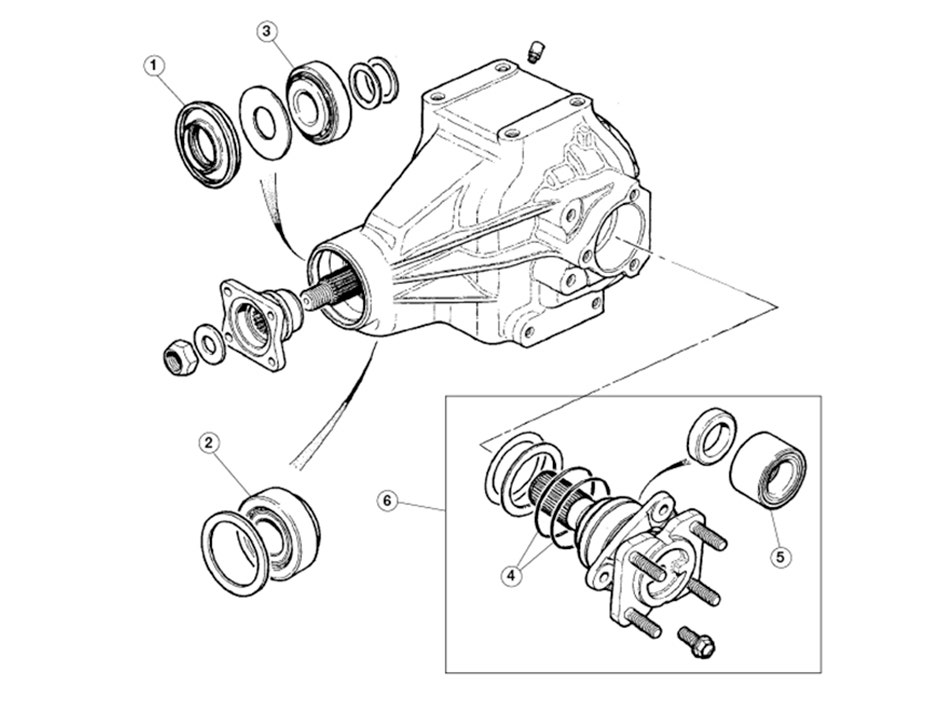 1
3
2
6
4
5