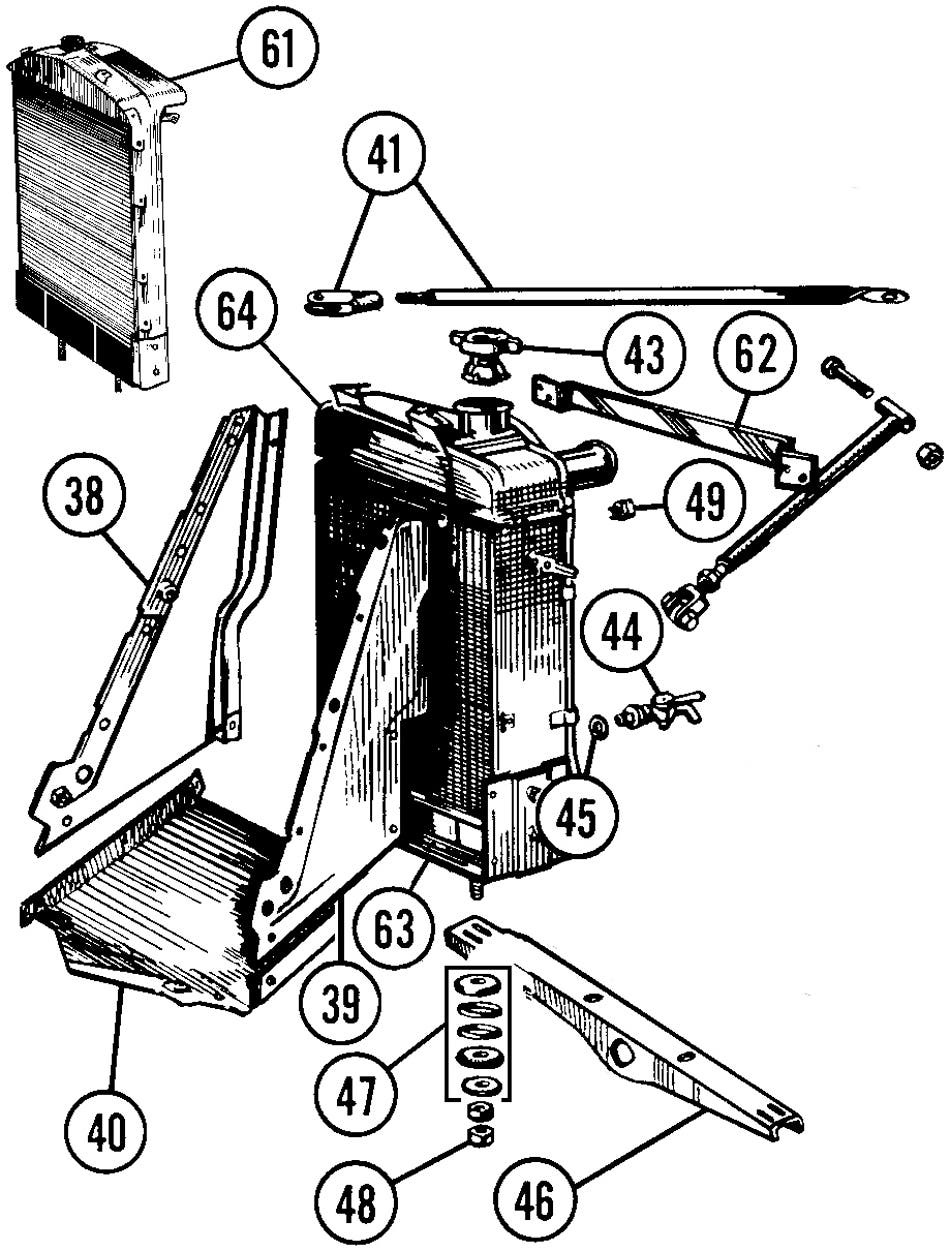 61
41
64
43
62
38
49
44
45
63
39
47
40
48
46