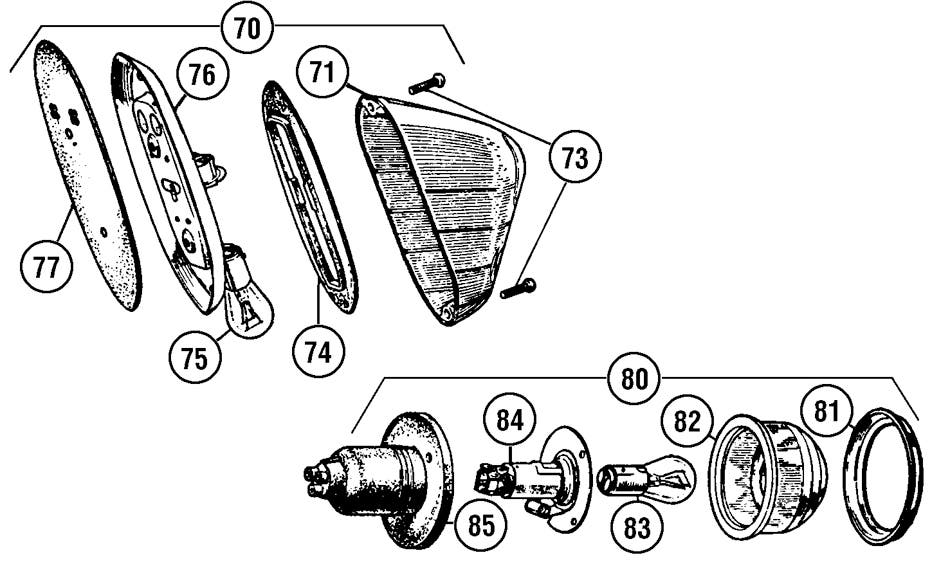 70
76
71
73
77
75
74
80
84
82
81
85
83