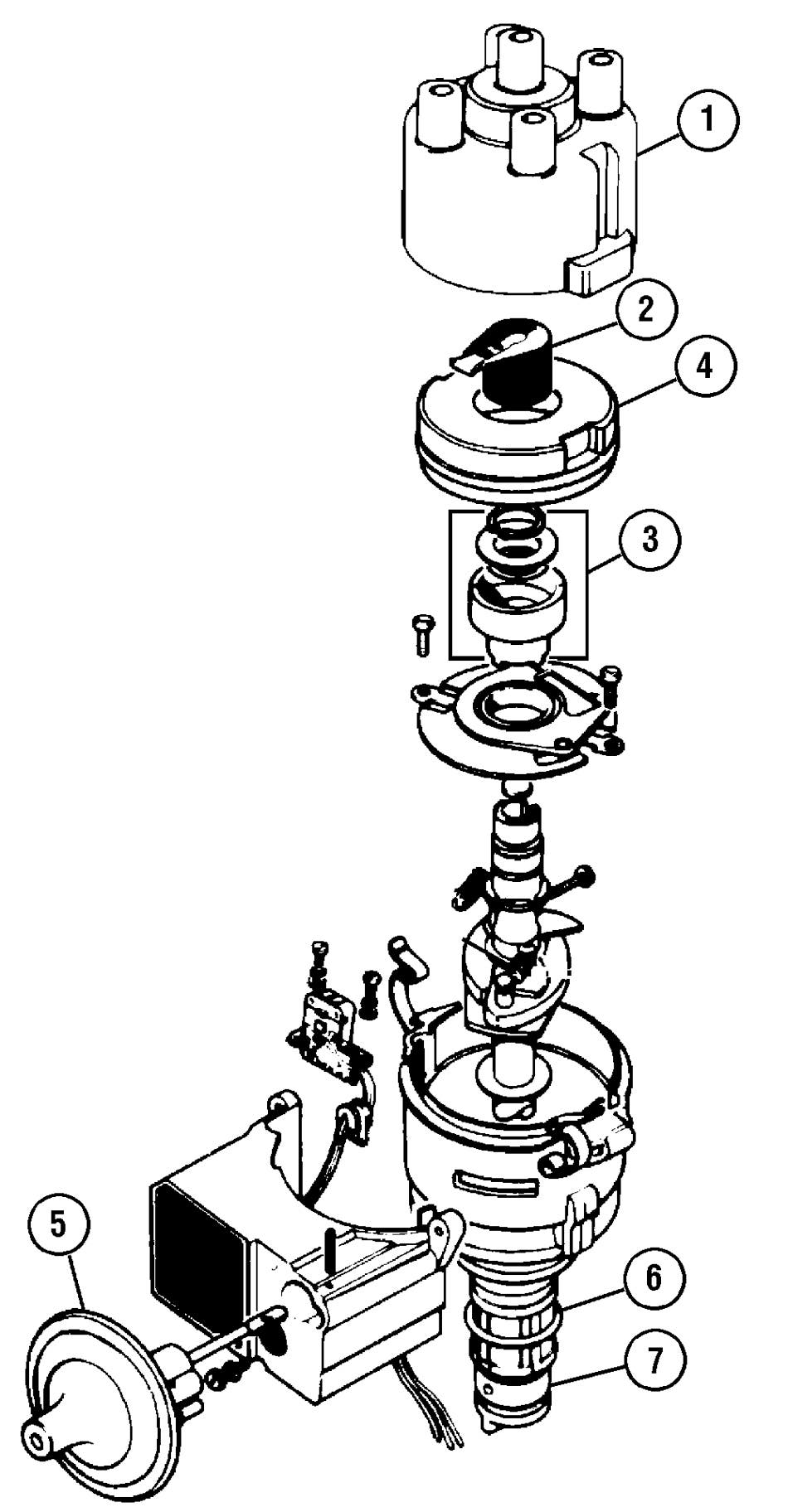 1
2
4
3
5
6
7