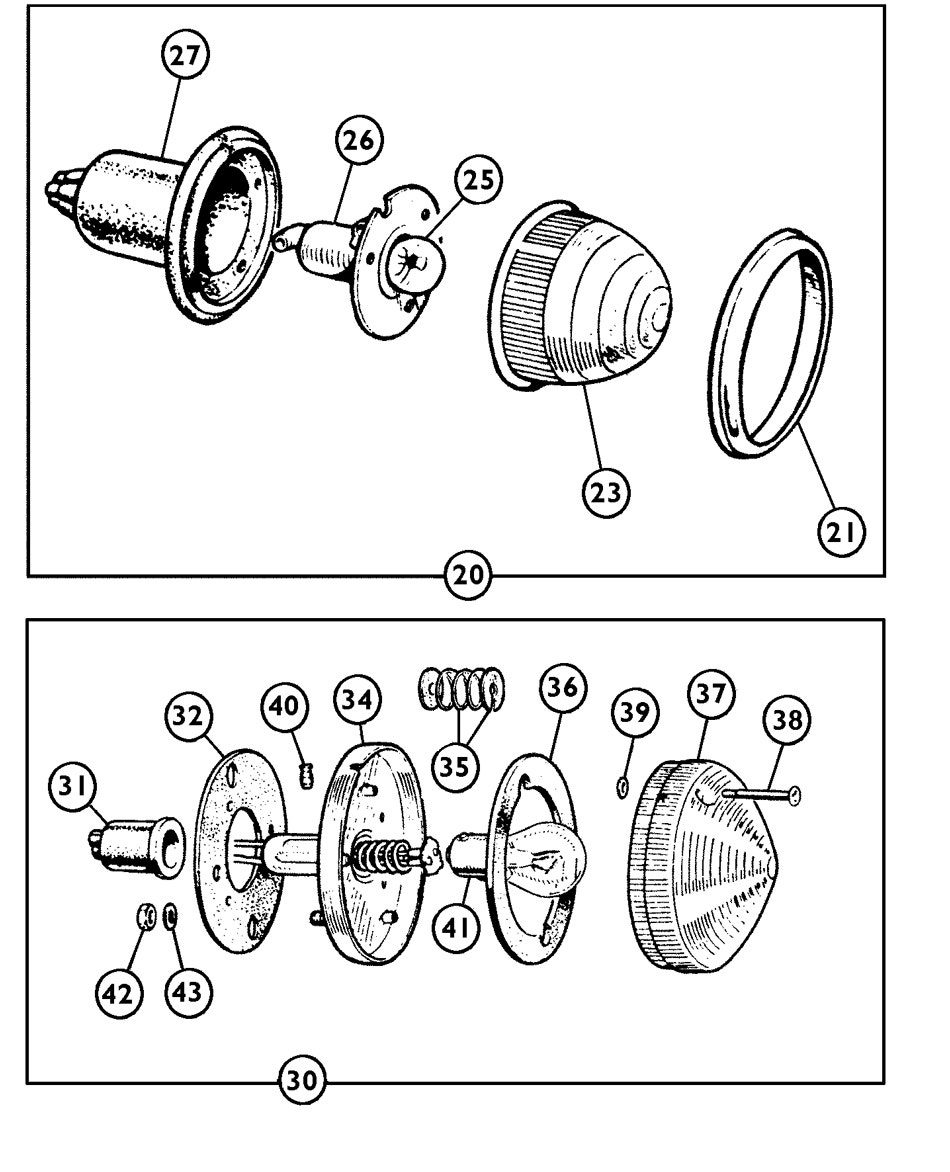 27
26
25
23
21
20
32
40
34
35
36
39
37
38
31
41
42
43
30