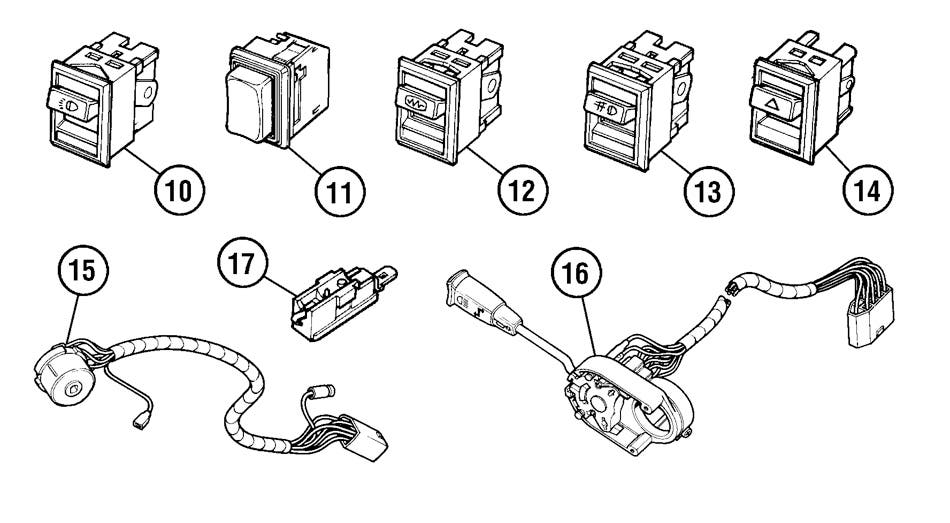 10
11
12
13
14
15
17
16