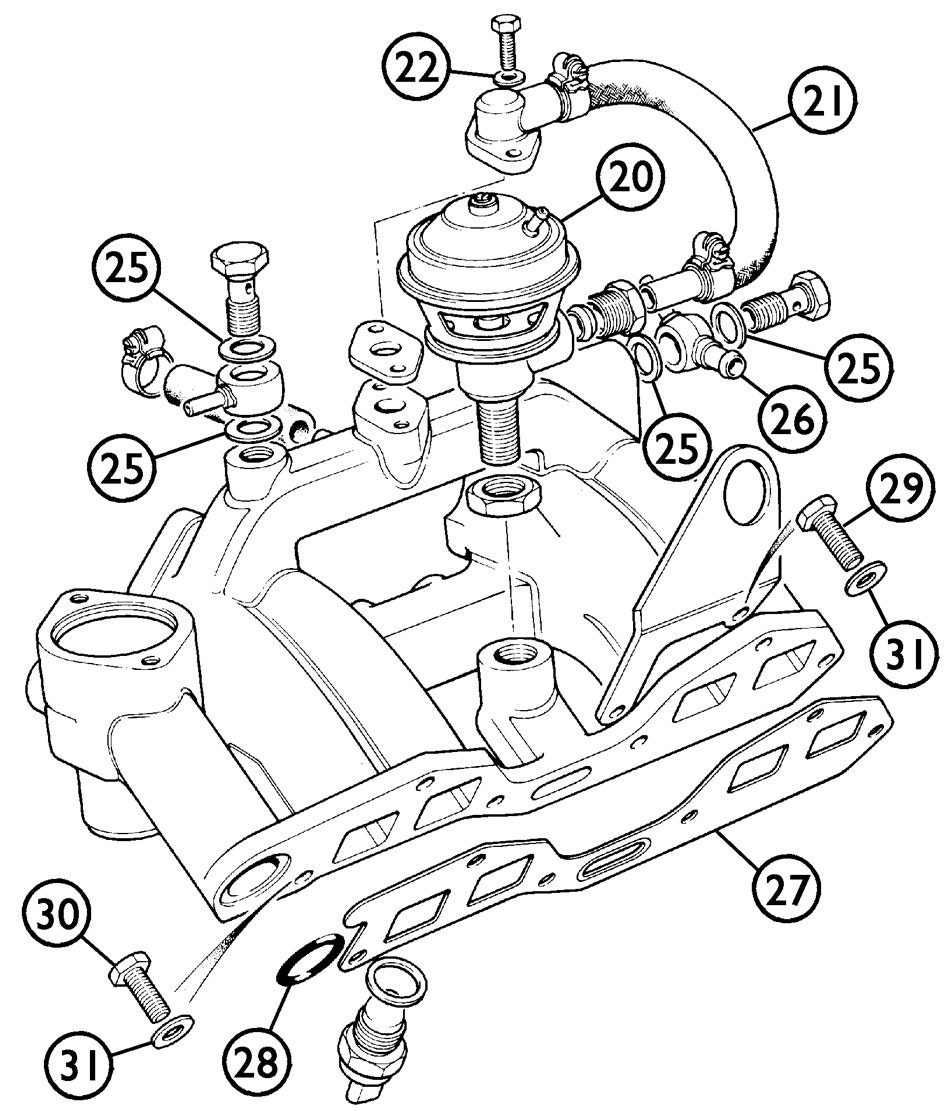 22
21
20
25
25
25
25
26
29
31
27
30
31
28