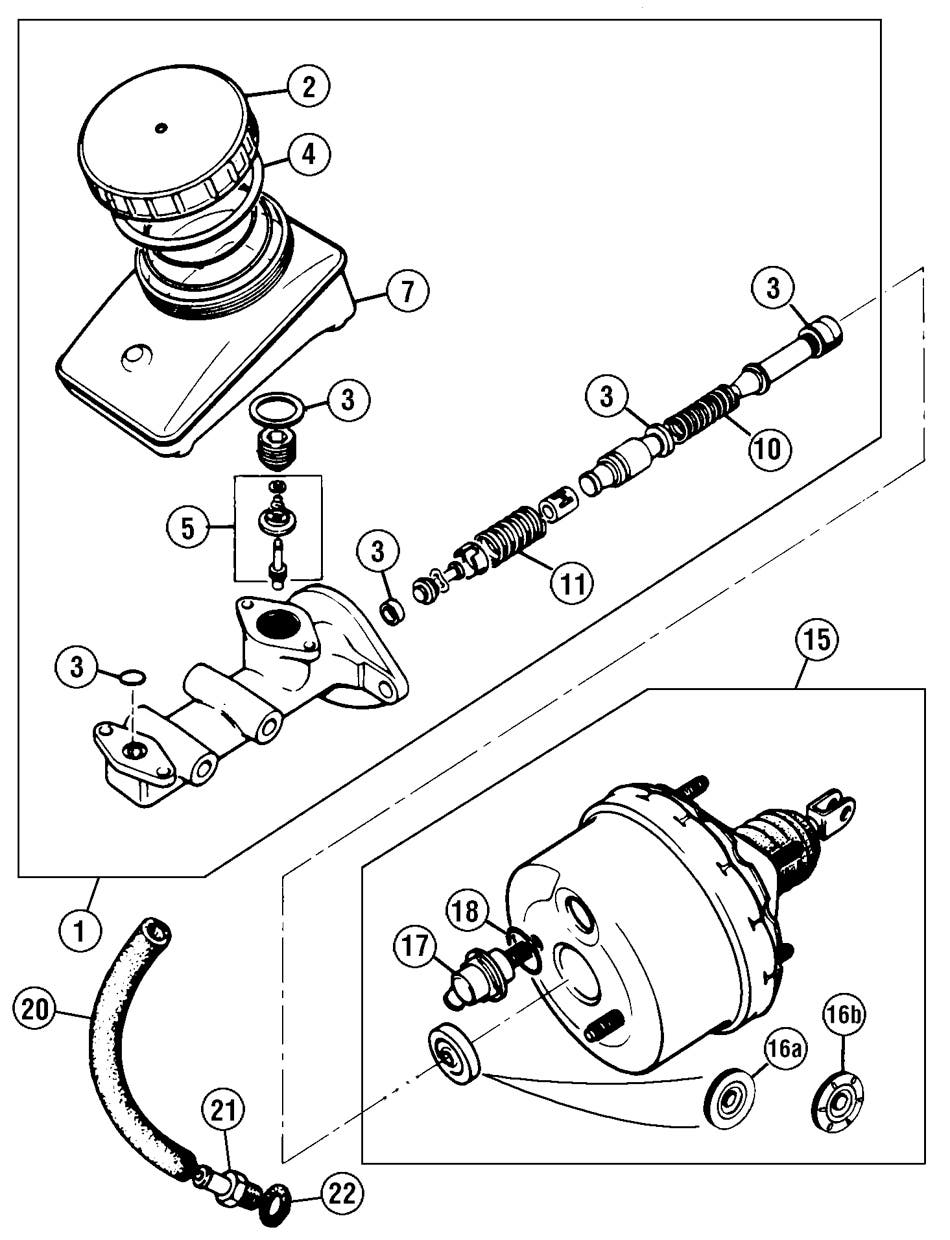 2
4
7
3
3
3
10
5
3
11
3
15
1
18
17
20
16a
16b
21
22