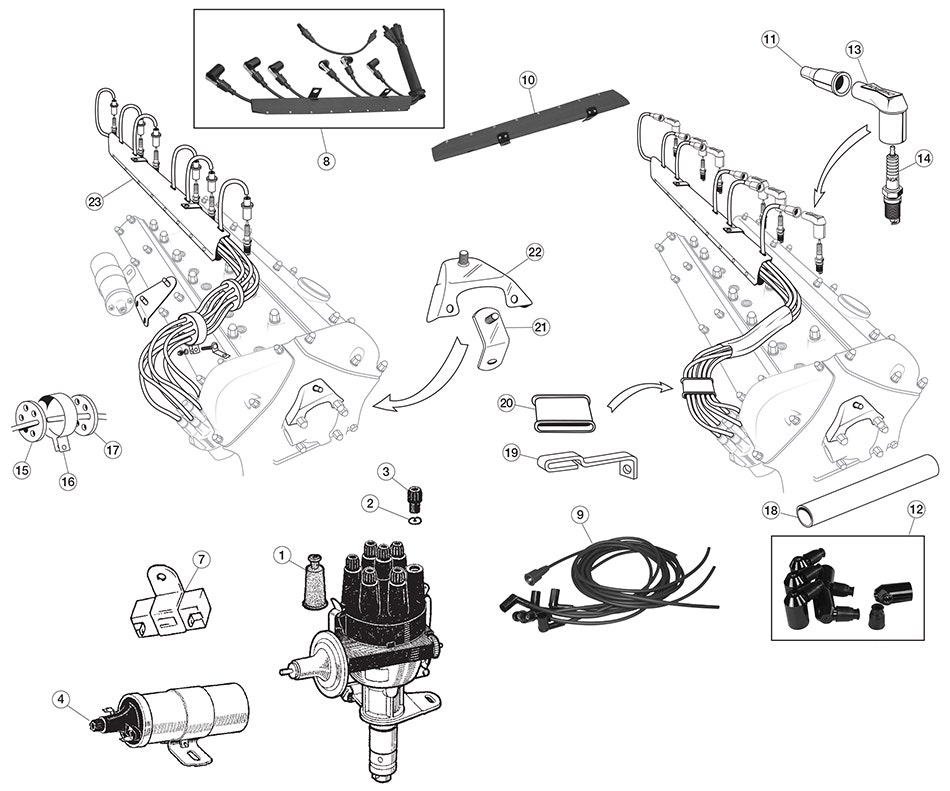 8
10
11
13
14
23
22
21
20
19
15
16
17
3
2
9
18
12
7
1
4